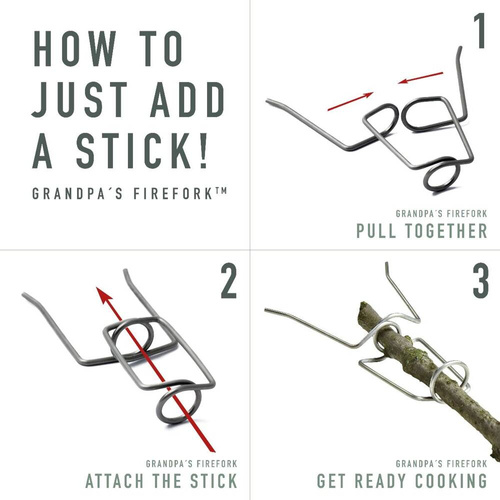 HOW TO JUST ADD A STICK!

GRANDPA´S FIREFORK™

1

GRANDPA´S FIREFORK
PULL TOGETHER

2

GRANDPA´S FIREFORK
ATTACH THE STICK

3

GRANDPA´S FIREFORK
GET READY COOKING