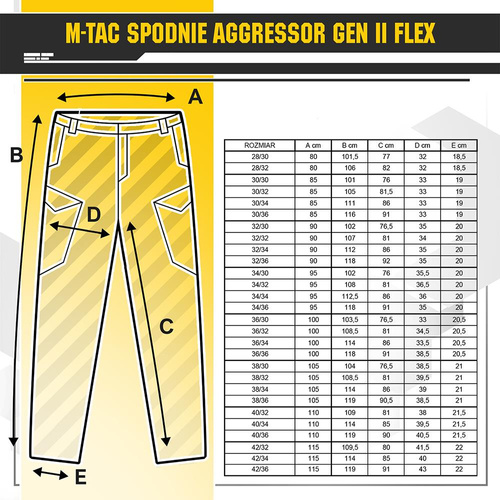 M-TAC SPODNIE AGGRESSOR GEN II FLEX

A
B
D
C
E

| ROZMIAR | A cm | B cm | C cm | D cm | E cm |
|---|---|---|---|---|---|
| 28/30 | 80 | 101,5 | 77 | 32 | 18,5 |
| 28/32 | 80 | 106 | 82 | 32 | 18,5 |
| 30/30 | 85 | 101 | 76 | 33 | 19 |
| 30/32 | 85 | 105 | 81,5 | 33 | 19 |
| 30/34 | 85 | 111 | 86 | 33 | 19 |
| 30/36 | 85 | 116 | 91 | 33 | 19 |
| 32/30 | 90 | 102 | 76,5 | 35 | 20 |
| 32/32 | 90 | 107 | 81 | 34 | 20 |
| 32/34 | 90 | 112 | 86 | 35 | 20 |
| 32/36 | 90 | 118 | 92 | 35 | 20 |
| 34/30 | 95 | 102 | 76 | 35,5 | 20 |
| 34/32 | 95 | 108 | 81 | 36,5 | 20 |
| 34/34 | 95 | 112,5 | 86 | 36 | 20 |
| 34/36 | 95 | 118 | 91 | 35 | 20 |
| 36/30 | 100 | 103,5 | 76,5 | 33 | 20,5 |
| 36/32 | 100 | 108,5 | 81 | 34,5 | 20,5 |
| 36/34 | 100 | 114 | 86 | 33,5 | 20,5 |
| 36/36 | 100 | 118 | 91 | 38,5 | 20,5 |
| 38/30 | 105 | 104 | 76,5 | 38,5 | 21 |
| 38/32 | 105 | 108,5 | 81 | 39,5 | 21 |
| 38/34 | 105 | 114 | 86 | 39 | 21 |
| 38/36 | 105 | 119 | 90,5 | 38,5 | 21 |
| 40/32 | 110 | 109 | 81 | 38 | 21,5 |
| 40/34 | 110 | 114 | 85 | 39,5 | 21,5 |
| 40/36 | 110 | 119 | 90 | 40,5 | 21,5 |
| 42/32 | 115 | 109,5 | 80 | 41,5 | 22 |
| 42/34 | 115 | 114 | 85 | 40 | 22 |
| 42/36 | 115 | 119 | 91 | 43 | 22 |