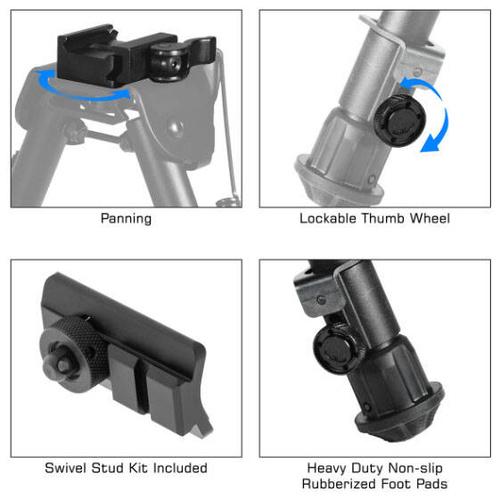 Panning

Lockable Thumb Wheel

Swivel Stud Kit Included

Heavy Duty Non-slip Rubberized Foot Pads